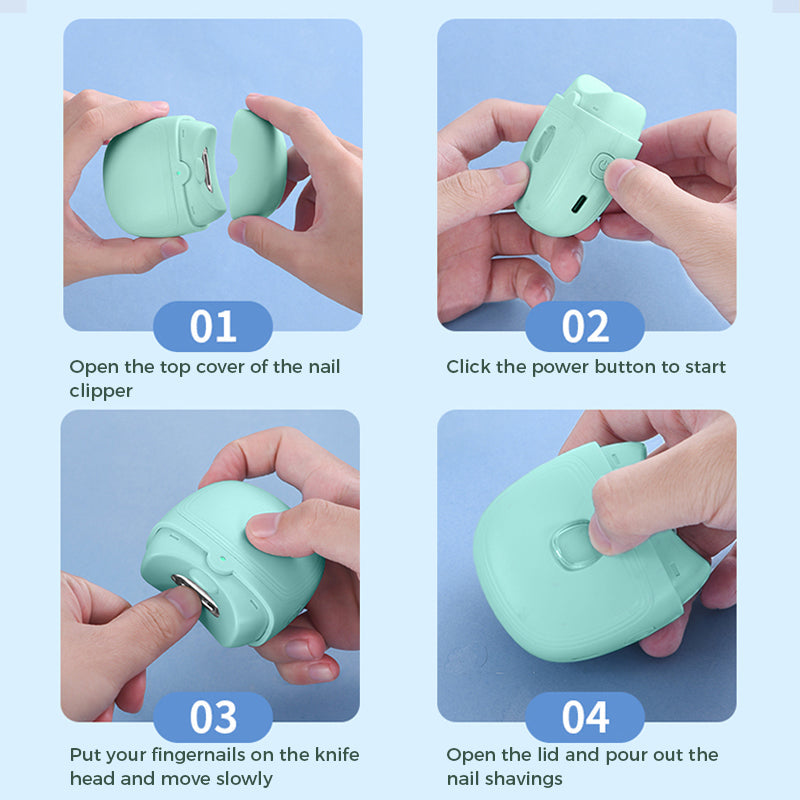 01

Open the top cover of the nail clipper

02

Click the power button to start

03

Put your fingernails on the knife head and move slowly

04

Open the lid and pour out the nail shavings